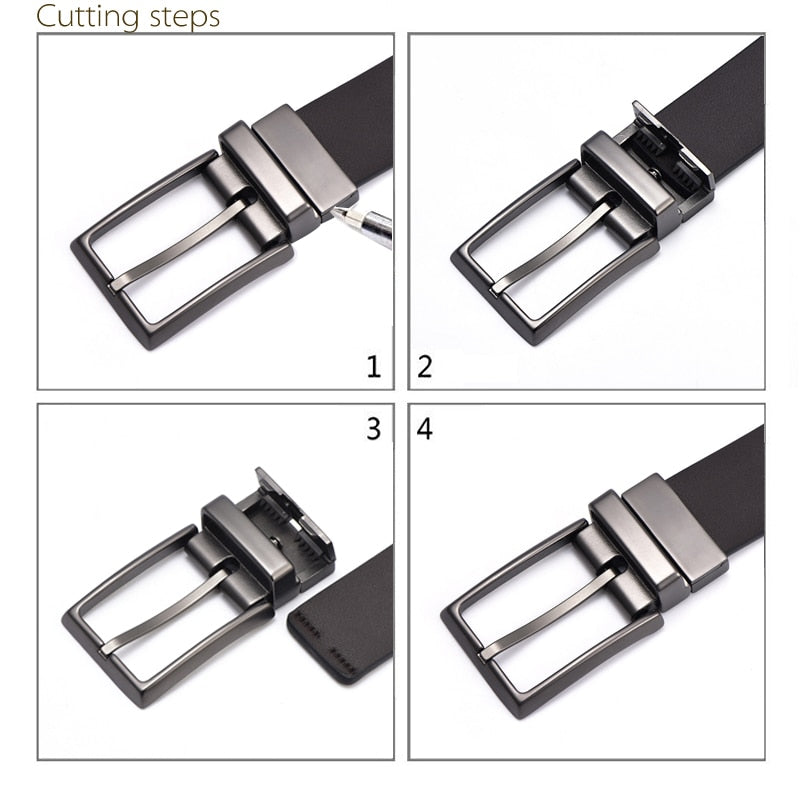 Cutting steps

1

2

3

4